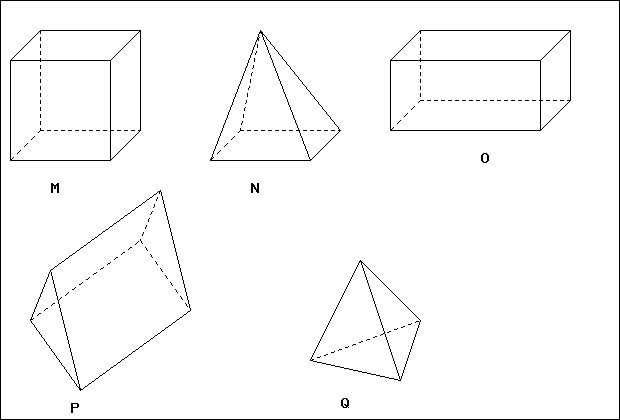 M

N

O

P

Q